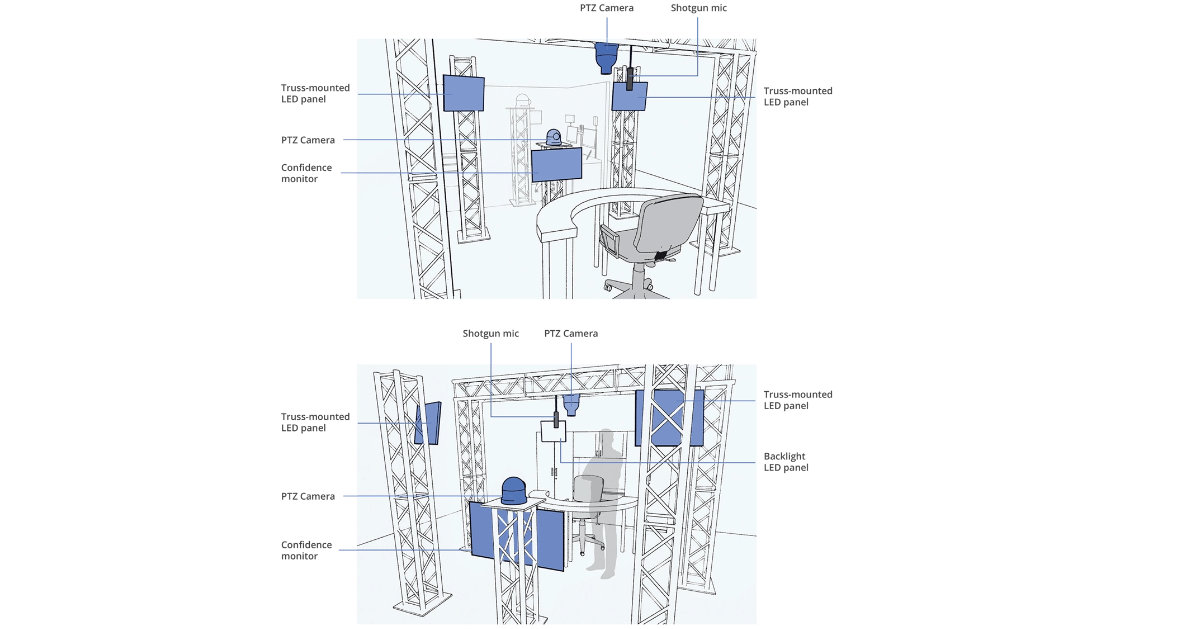 PTZ Camera
Shotgun mic
Truss-mounted LED panel
Truss-mounted LED panel
PTZ Camera
Confidence monitor

Shotgun mic
PTZ Camera
Truss-mounted LED panel
Truss-mounted LED panel
Backlight LED panel
PTZ Camera
Confidence monitor